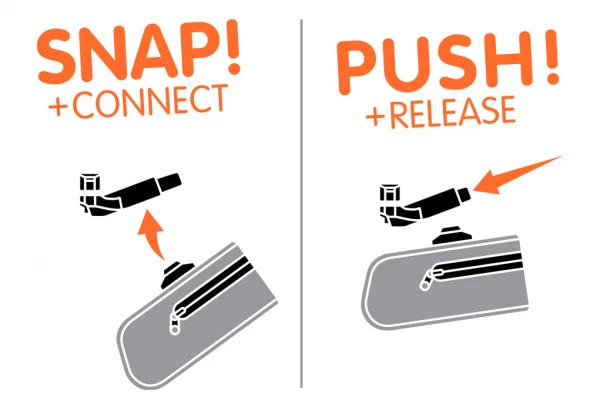 SNAP!
+CONNECT

PUSH!
+RELEASE